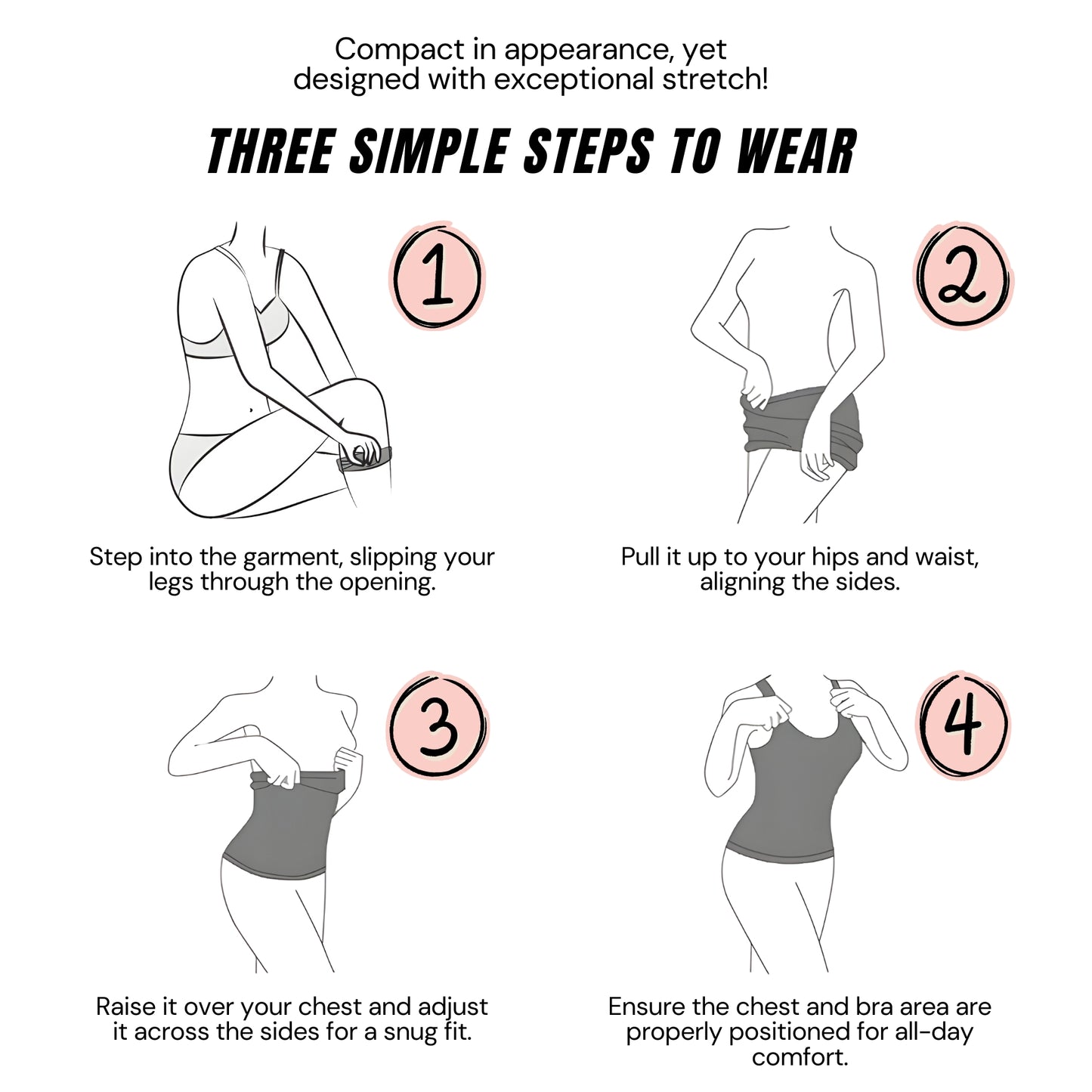 Compact in appearance, yet designed with exceptional stretch!

THREE SIMPLE STEPS TO WEAR

1

Step into the garment, slipping your legs through the opening.

2

Pull it up to your hips and waist, aligning the sides.

3

Raise it over your chest and adjust it across the sides for a snug fit.

4

Ensure the chest and bra area are properly positioned for all-day comfort.